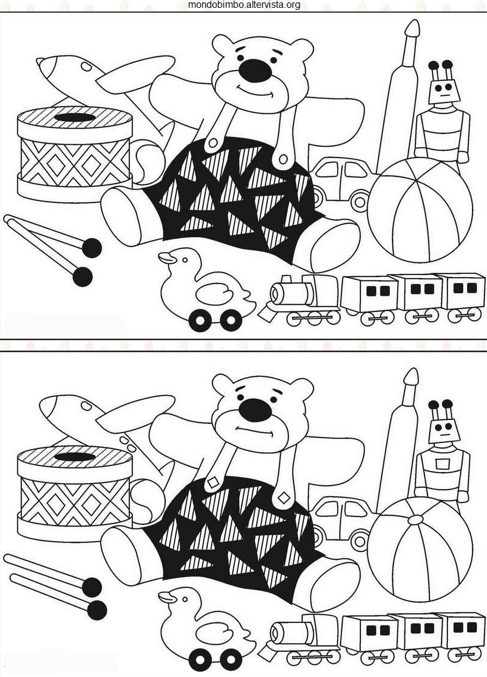 mondobimbo.altervista.org